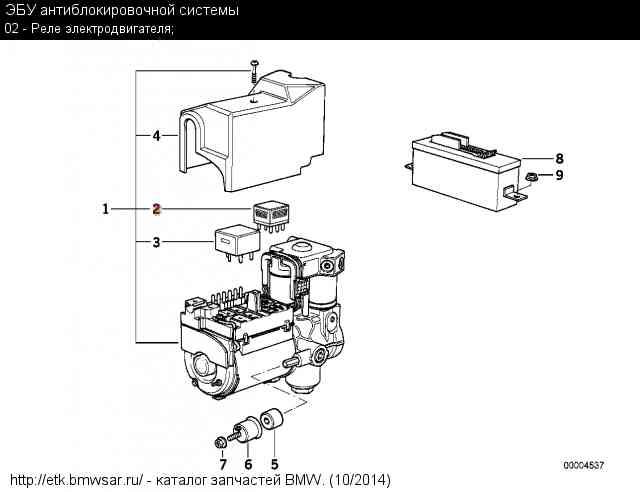 ЭБУ антиблокировочной системы
02 - Реле электродвигателя;

4
1
2
3
8
9
7
6
5

00004537

http://etk.bmwsar.ru/ - каталог запчастей BMW. (10/2014)